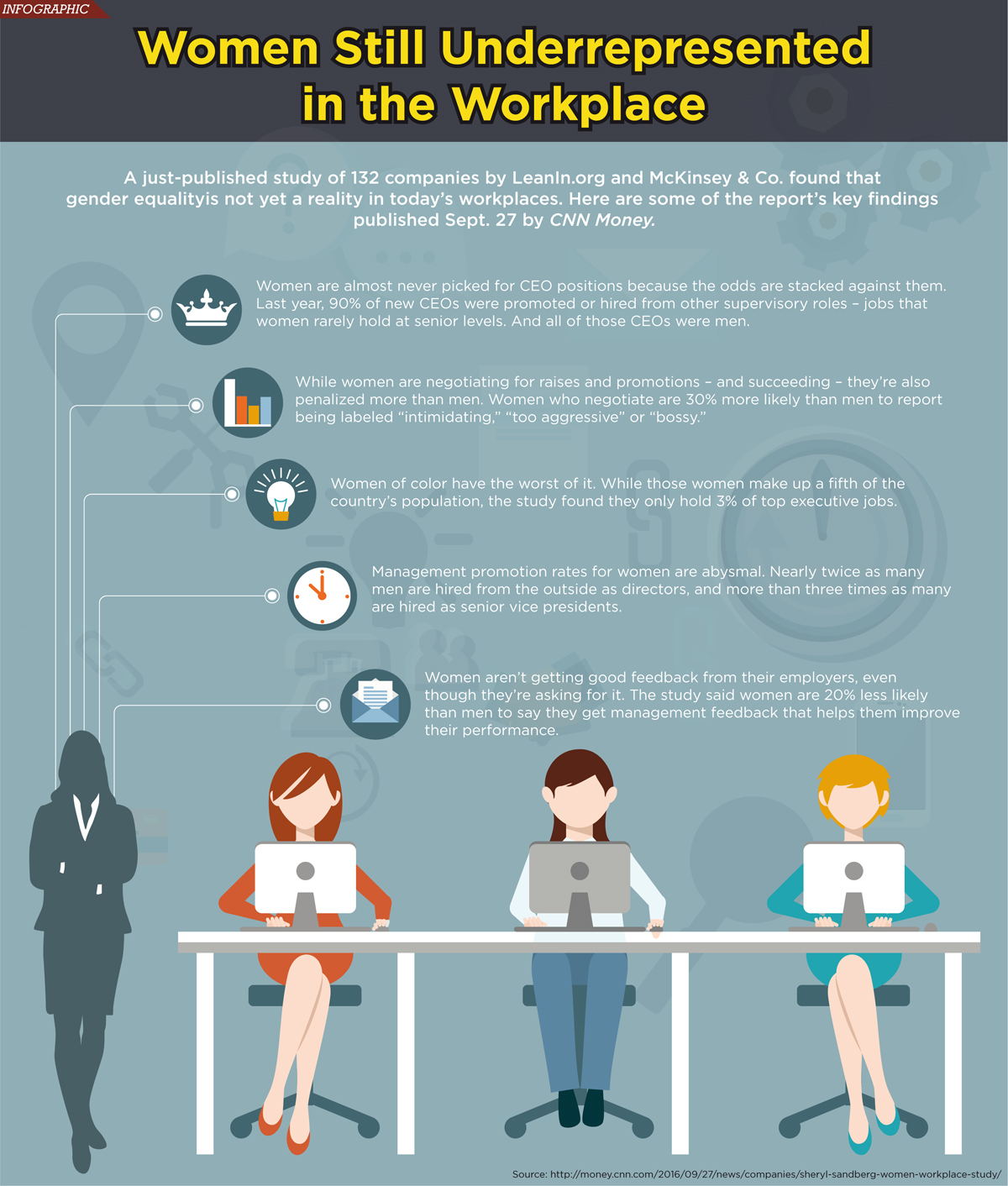 INFOGRAPHIC

Women Still Underrepresented in the Workplace

A just-published study of 132 companies by LeanIn.org and McKinsey & Co. found that gender equalityis not yet a reality in today's workplaces. Here are some of the report's key findings published Sept. 27 by CNN Money.

Women are almost never picked for CEO positions because the odds are stacked against them. Last year, 90% of new CEOs were promoted or hired from other supervisory roles – jobs that women rarely hold at senior levels. And all of those CEOs were men.

While women are negotiating for raises and promotions – and succeeding – they're also penalized more than men. Women who negotiate are 30% more likely than men to report being labeled "intimidating," "too aggressive" or "bossy."

Women of color have the worst of it. While those women make up a fifth of the country's population, the study found they only hold 3% of top executive jobs.

Management promotion rates for women are abysmal. Nearly twice as many men are hired from the outside as directors, and more than three times as many are hired as senior vice presidents.

Women aren't getting good feedback from their employers, even though they're asking for it. The study said women are 20% less likely than men to say they get management feedback that helps them improve their performance.

Source: http://money.cnn.com/2016/09/27/news/companies/sheryl-sandberg-women-workplace-study/