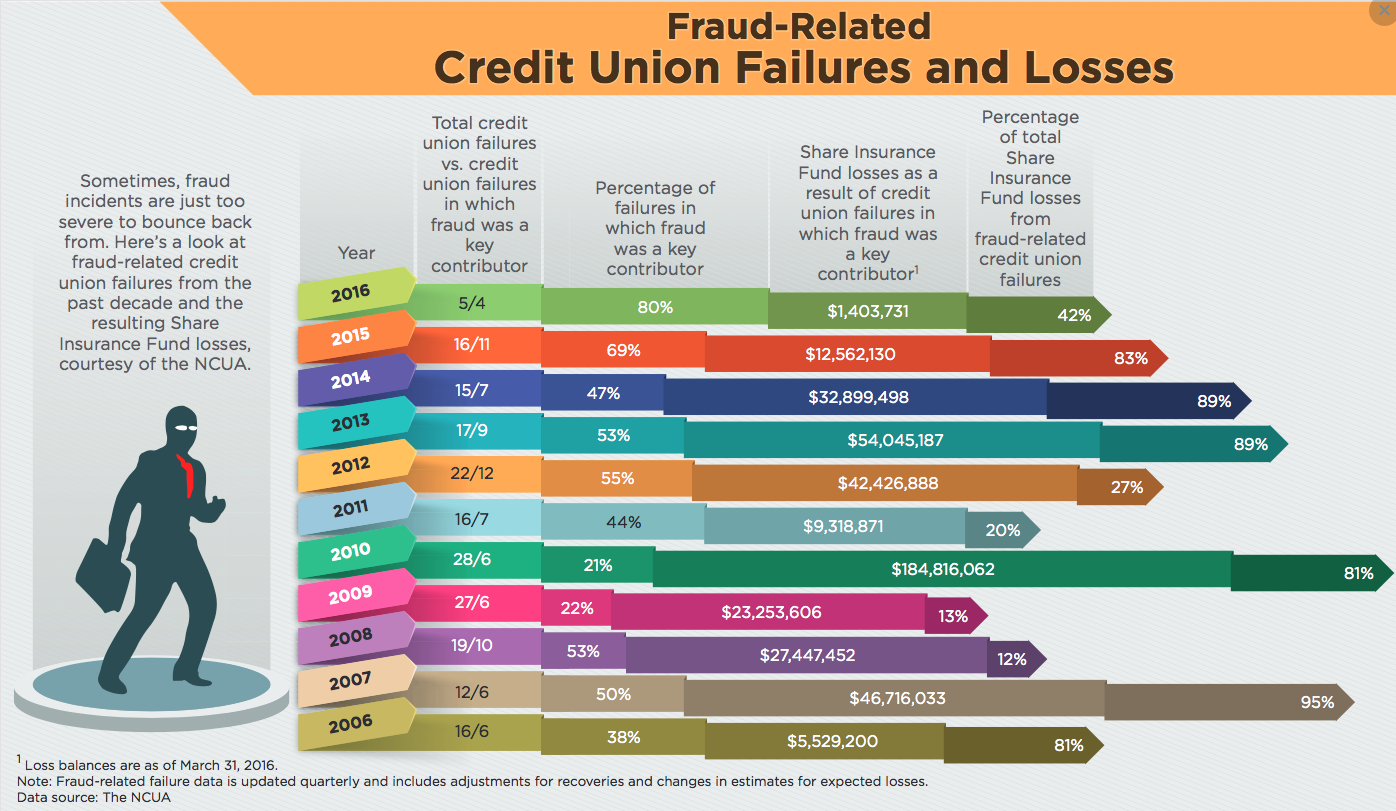 Fraud-Related
Credit Union Failures and Losses

Sometimes, fraud incidents are just too severe to bounce back from. Here's a look at fraud-related credit union failures from the past decade and the resulting Share Insurance Fund losses, courtesy of the NCUA.

| Year | Total credit union failures vs. credit union failures in which fraud was a key contributor | Percentage of failures in which fraud was a key contributor | Share Insurance Fund losses as a result of credit union failures in which fraud was a key contributor$^1$ | Percentage of total Share Insurance Fund losses from fraud-related credit union failures |
|---|---|---|---|---|
| 2016 | 5/4 | 80% | $1,403,731 | 42% |
| 2015 | 16/11 | 69% | $12,562,130 | 83% |
| 2014 | 15/7 | 47% | $32,899,498 | 89% |
| 2013 | 17/9 | 53% | $54,045,187 | 89% |
| 2012 | 22/12 | 55% | $42,426,888 | 27% |
| 2011 | 16/7 | 44% | $9,318,871 | 20% |
| 2010 | 28/6 | 21% | $184,816,062 | 81% |
| 2009 | 27/6 | 22% | $23,253,606 | 13% |
| 2008 | 19/10 | 53% | $27,447,452 | 12% |
| 2007 | 12/6 | 50% | $46,716,033 | 95% |
| 2006 | 16/6 | 38% | $5,529,200 | 81% |

$^1$ Loss balances are as of March 31, 2016.
Note: Fraud-related failure data is updated quarterly and includes adjustments for recoveries and changes in estimates for expected losses.
Data source: The NCUA