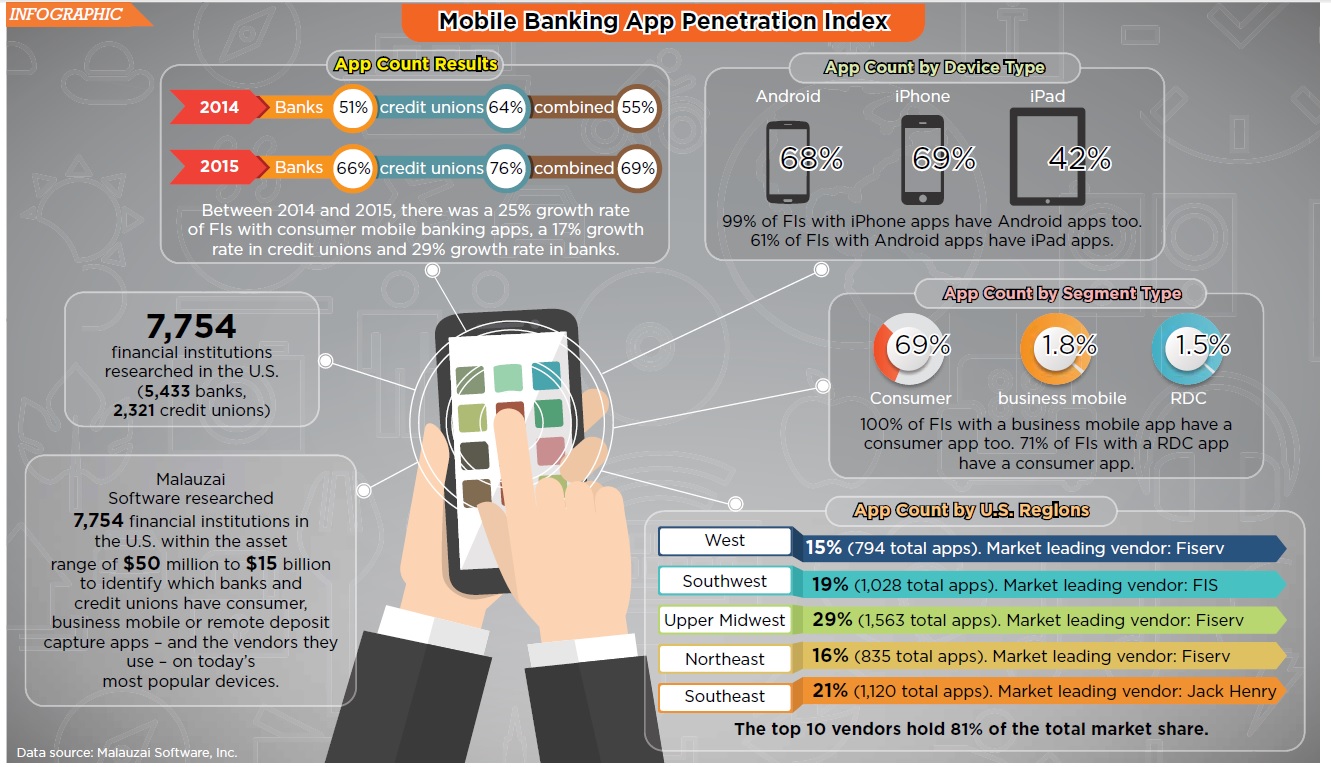 INFOGRAPHIC

Mobile Banking App Penetration Index

App Count Results

2014 Banks 51% credit unions 64% combined 55%

2015 Banks 66% credit unions 76% combined 69%

Between 2014 and 2015, there was a 25% growth rate of FIs with consumer mobile banking apps, a 17% growth rate in credit unions and 29% growth rate in banks.

App Count by Device Type

Android 68%

iPhone 69%

iPad 42%

99% of FIs with iPhone apps have Android apps too. 61% of FIs with Android apps have iPad apps.

7,754 financial institutions researched in the U.S. (5,433 banks, 2,321 credit unions)

App Count by Segment Type

69% Consumer

1.8% business mobile

1.5% RDC

100% of FIs with a business mobile app have a consumer app too. 71% of FIs with a RDC app have a consumer app.

Malauzai Software researched 7,754 financial institutions in the U.S. within the asset range of $50 million to $15 billion to identify which banks and credit unions have consumer, business mobile or remote deposit capture apps – and the vendors they use – on today's most popular devices.

App Count by U.S. Regions

West 15% (794 total apps). Market leading vendor: Fiserv

Southwest 19% (1,028 total apps). Market leading vendor: FIS

Upper Midwest 29% (1,563 total apps). Market leading vendor: Fiserv

Northeast 16% (835 total apps). Market leading vendor: Fiserv

Southeast 21% (1,120 total apps). Market leading vendor: Jack Henry

The top 10 vendors hold 81% of the total market share.

Data source: Malauzai Software, Inc.